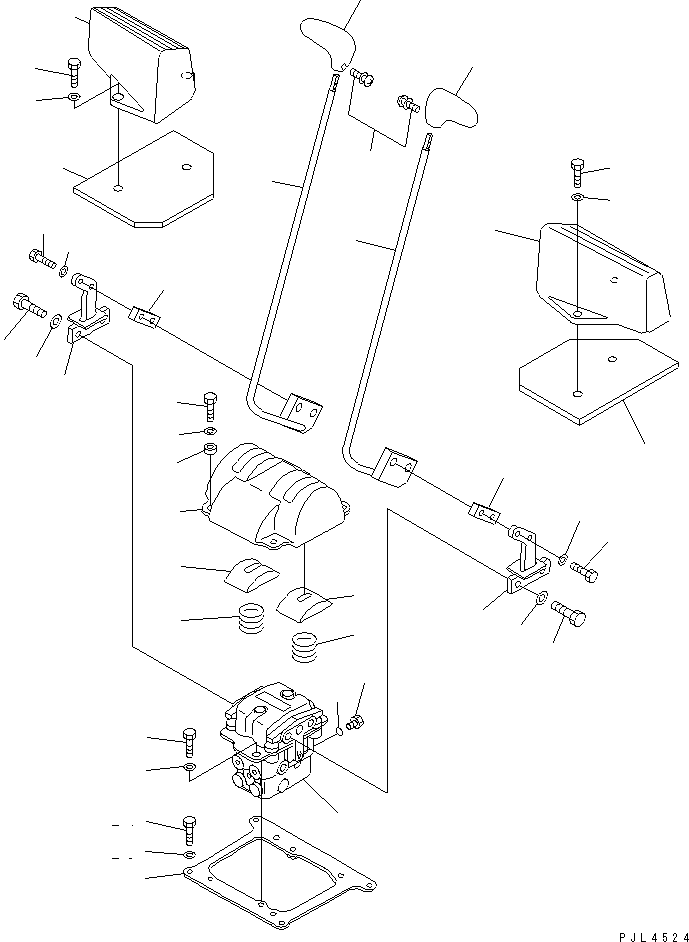 PJL4524