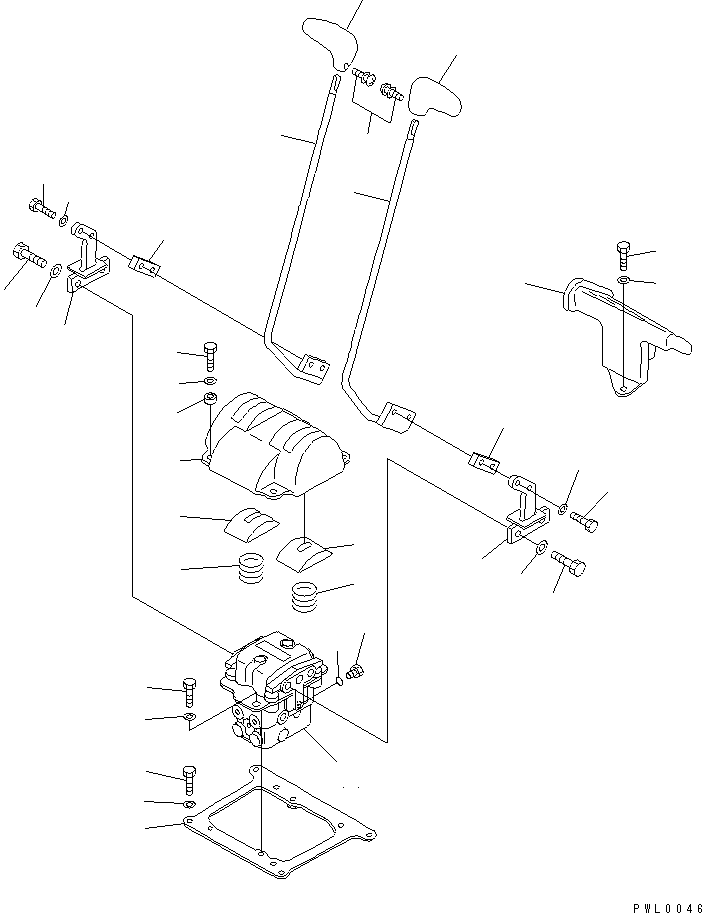 PWL0046