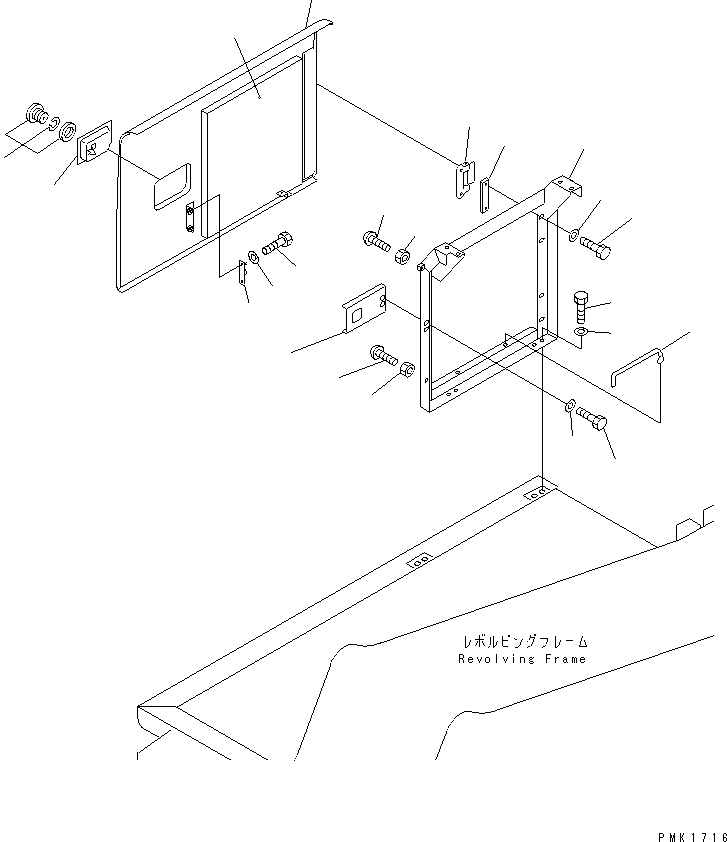 レボルビングフレーム
Revolving Frame

PMK1716