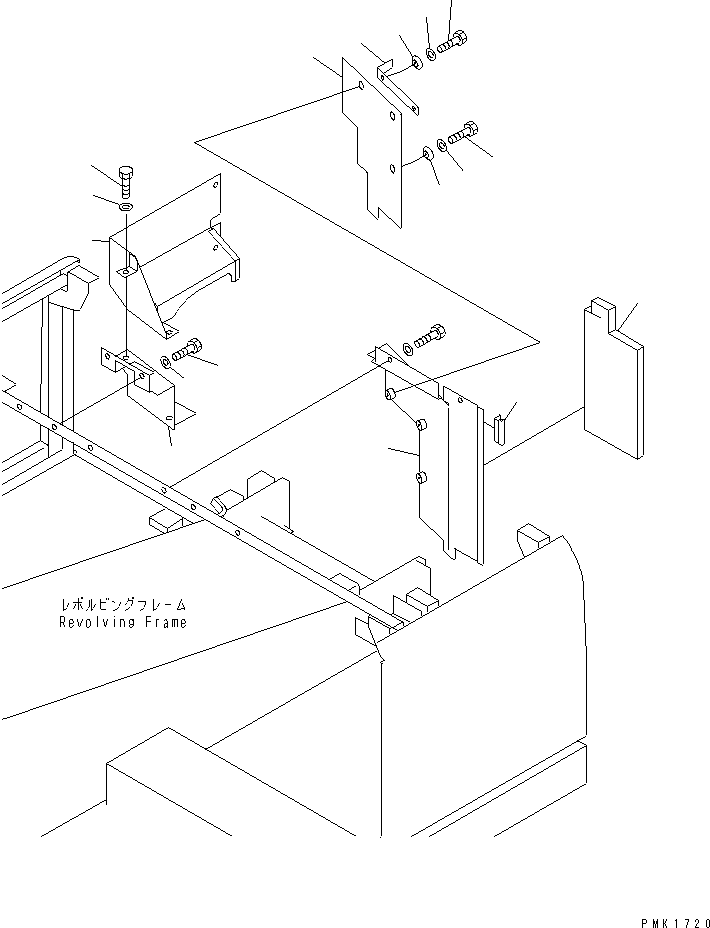 レボルビングフレーム
Revolving Frame

PMK1720