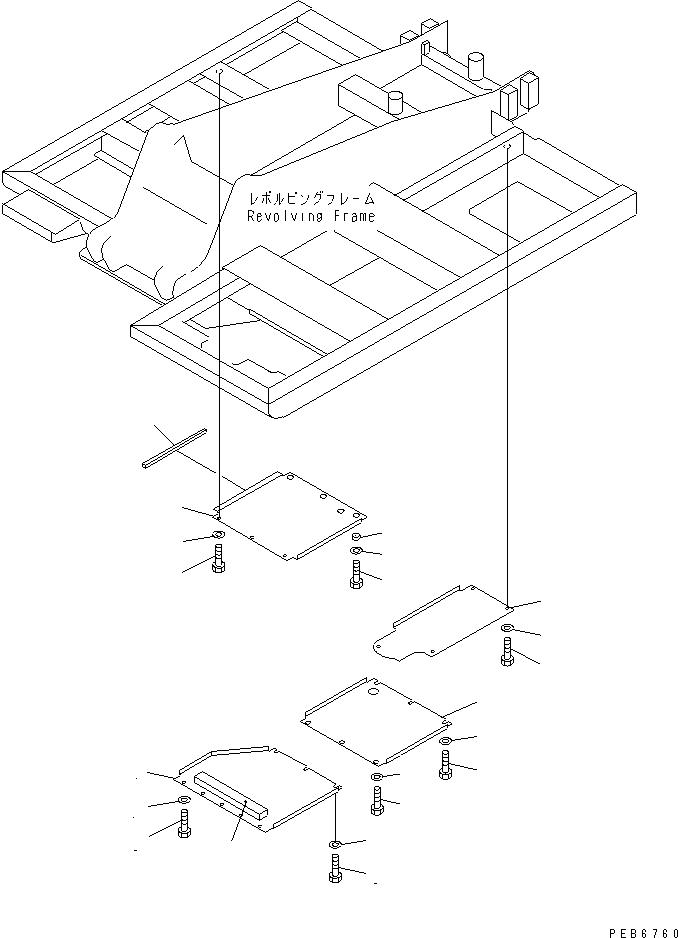 レボルビングフレーム
Revolving Frame

PEB6760