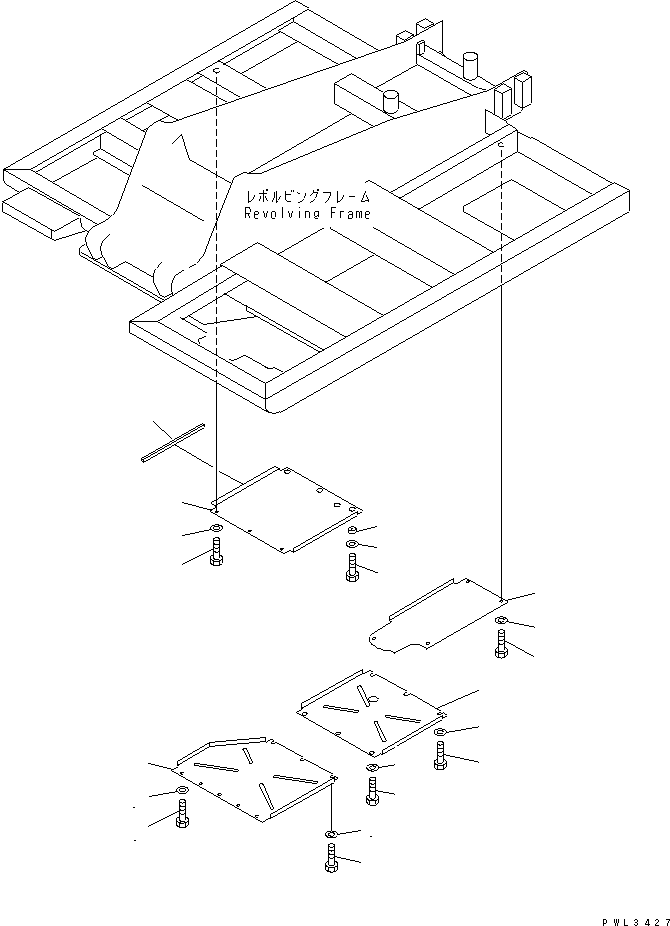 レボルビングフレーム
Revolving Frame

PWL3427