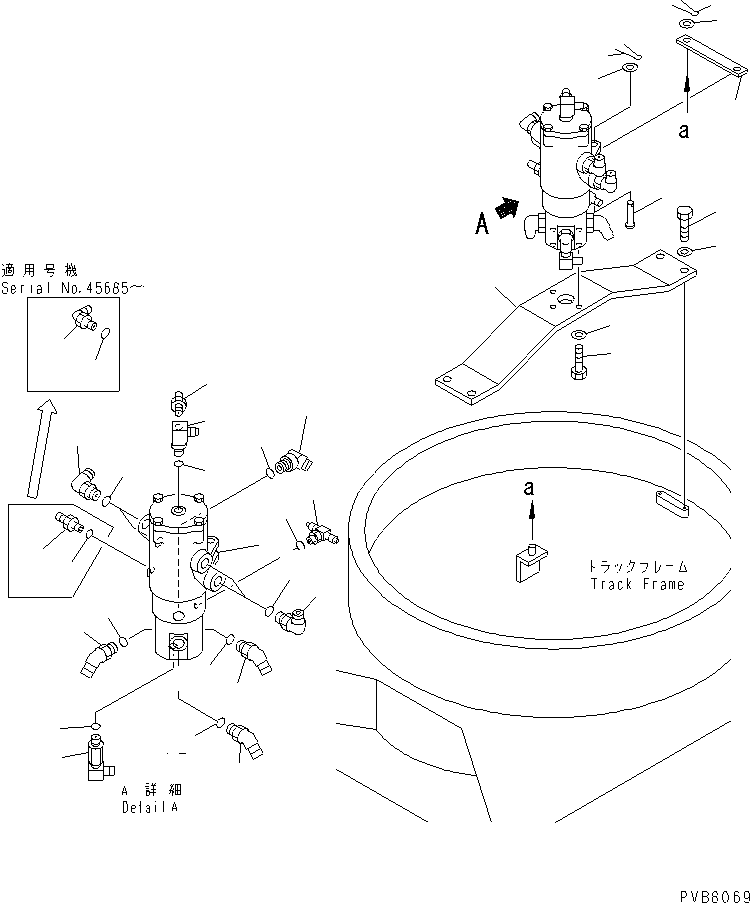 a

A

適用号機
Serial No.45685～

a

トラックフレーム
Track Frame

A 詳細
Detail A

PVB8069