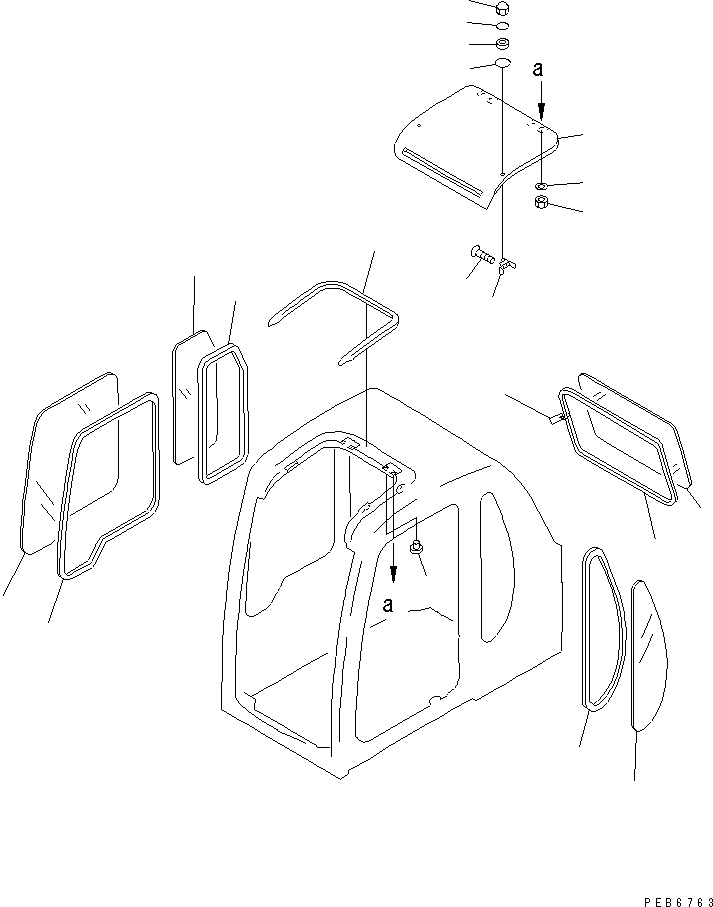 a

a

PEB6763