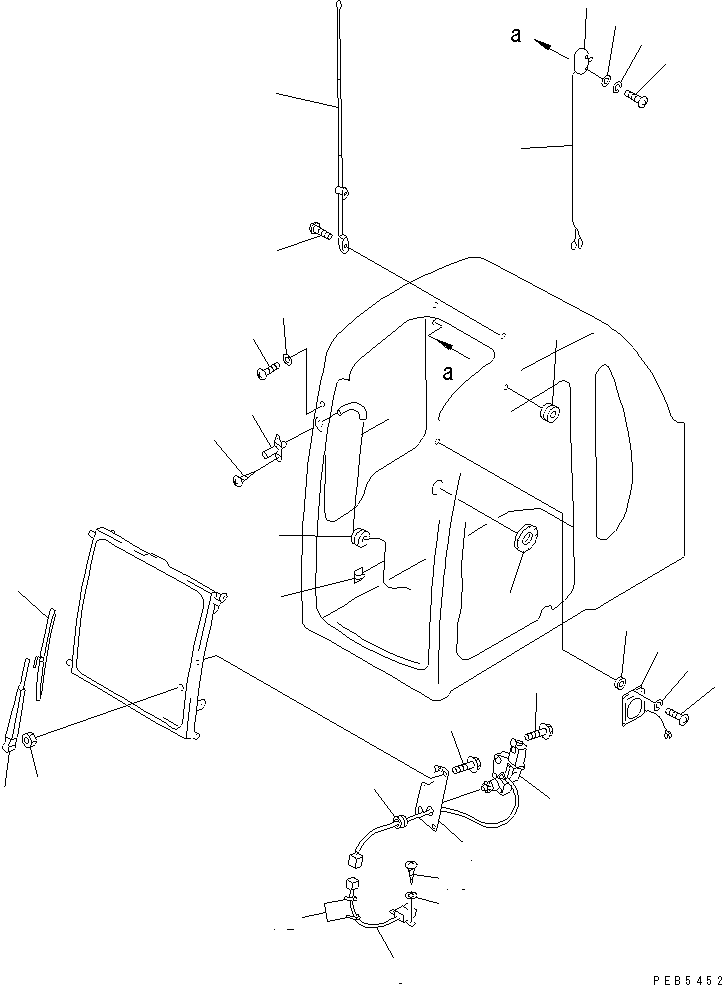 a

a

PEB5452