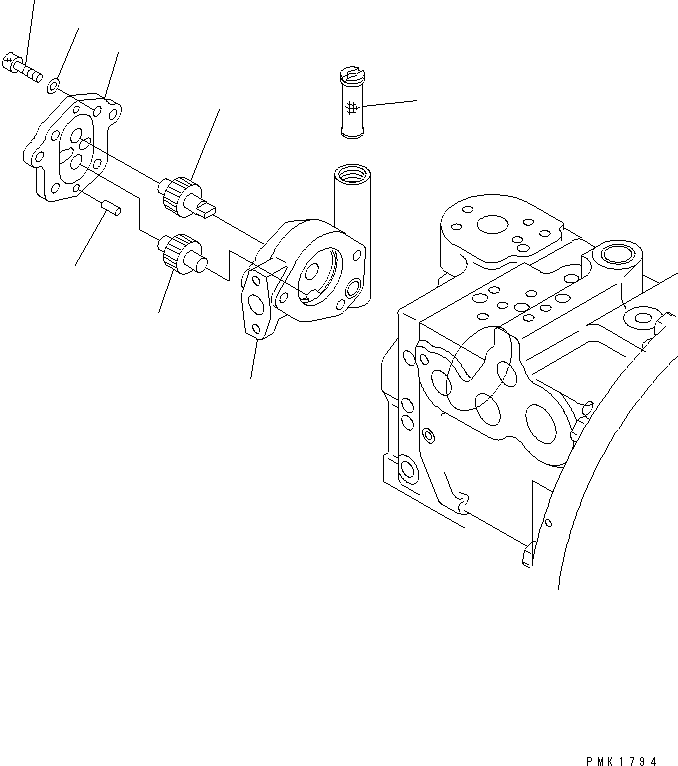 PMK1794