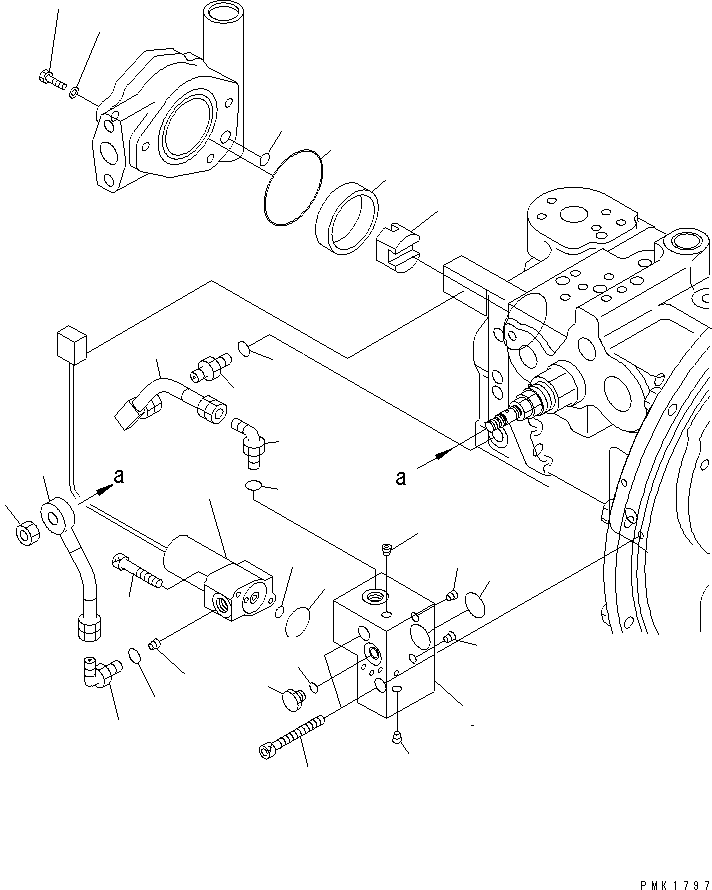 a

a

PMK1797