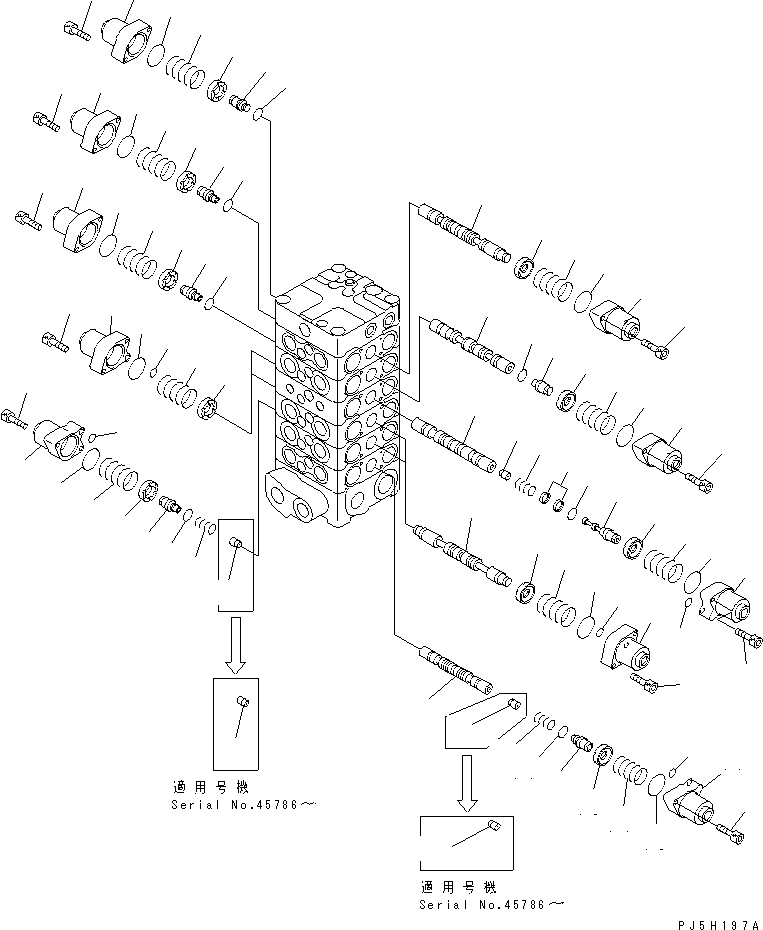 適用号機
Serial No.45786～

適用号機
Serial No.45786～

PJ5H197A