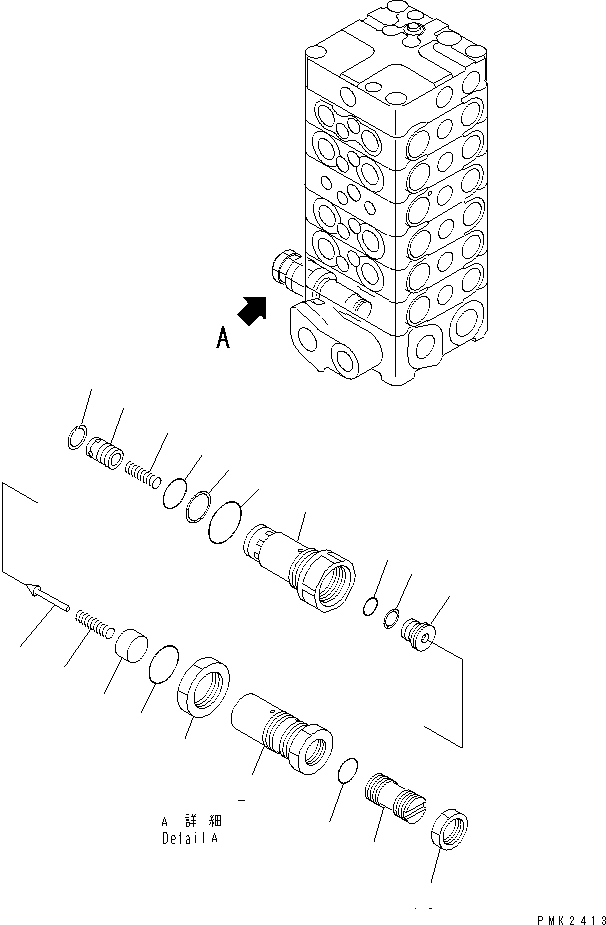 A

A 詳細
Detail A

PMK2413