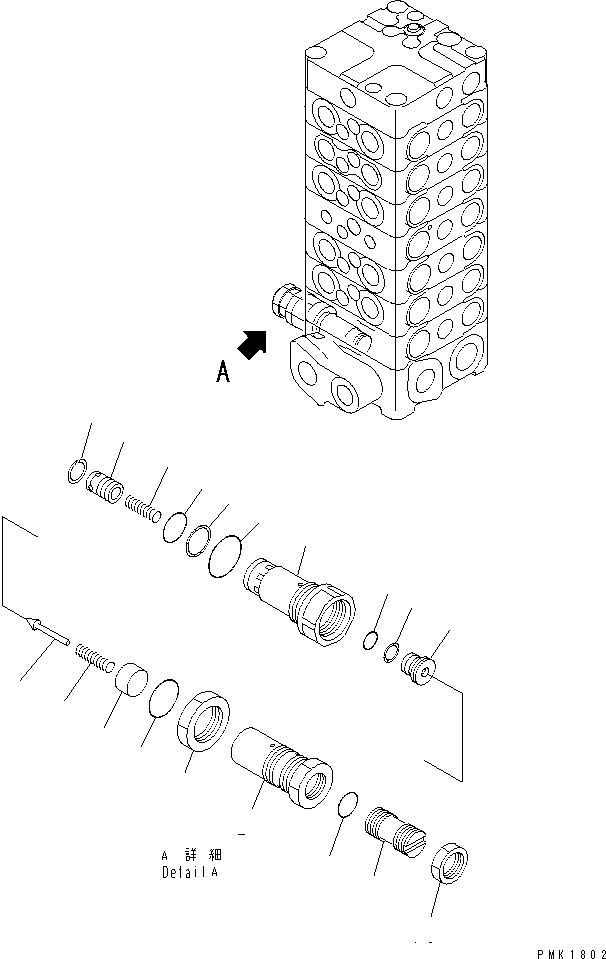 A

A 詳細
Detail A

PMK1802