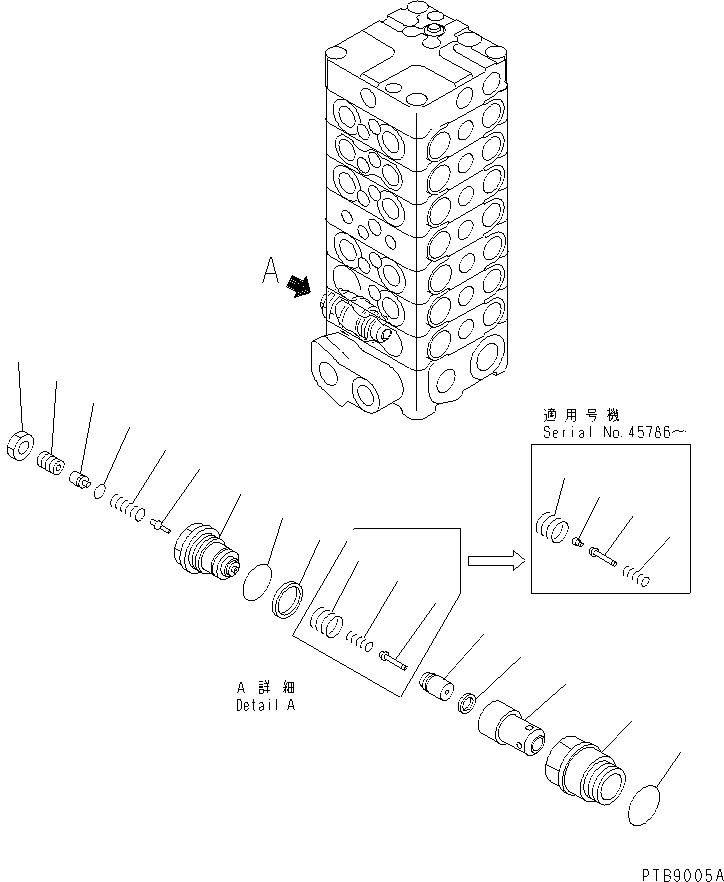 A

適用号機
Serial No.45786～

A 詳細
Detail A

PTB9005A