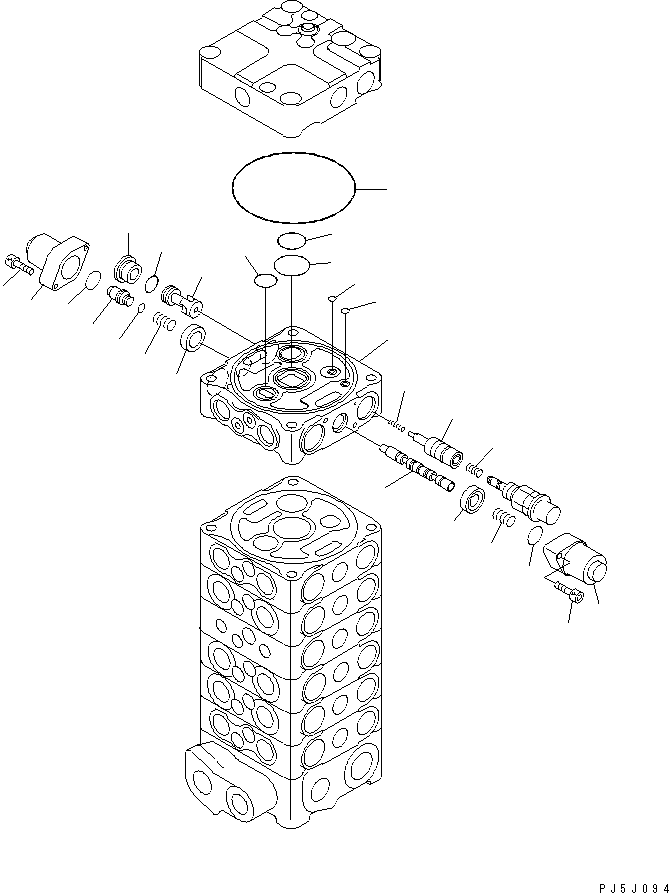 PJ5J094