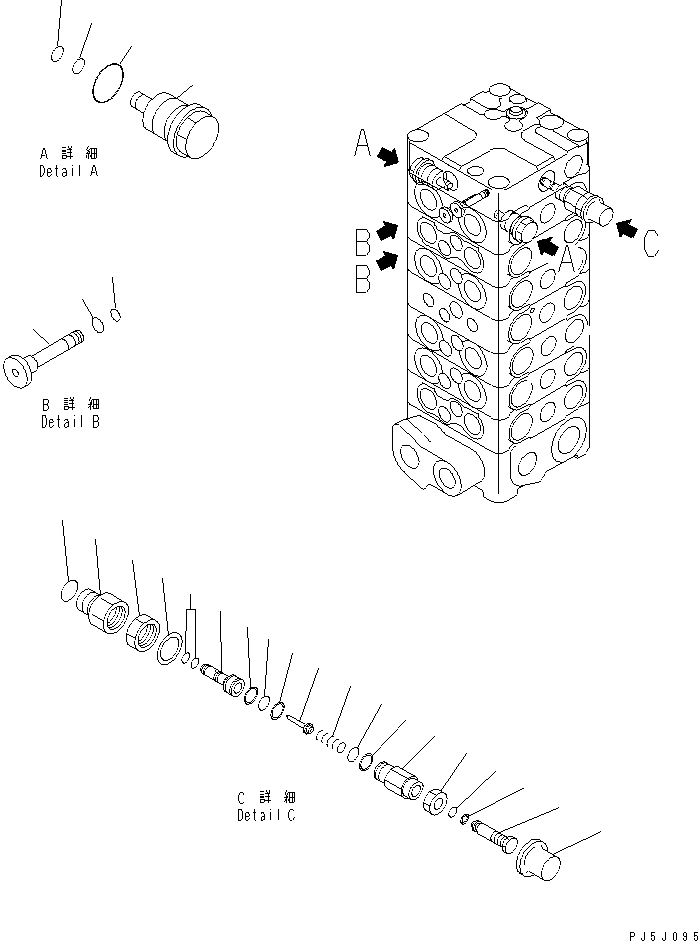 A 詳 細
Detail A

A
B
B
A
C

B 詳 細
Detail B

C 詳 細
Detail C

PJ5J095