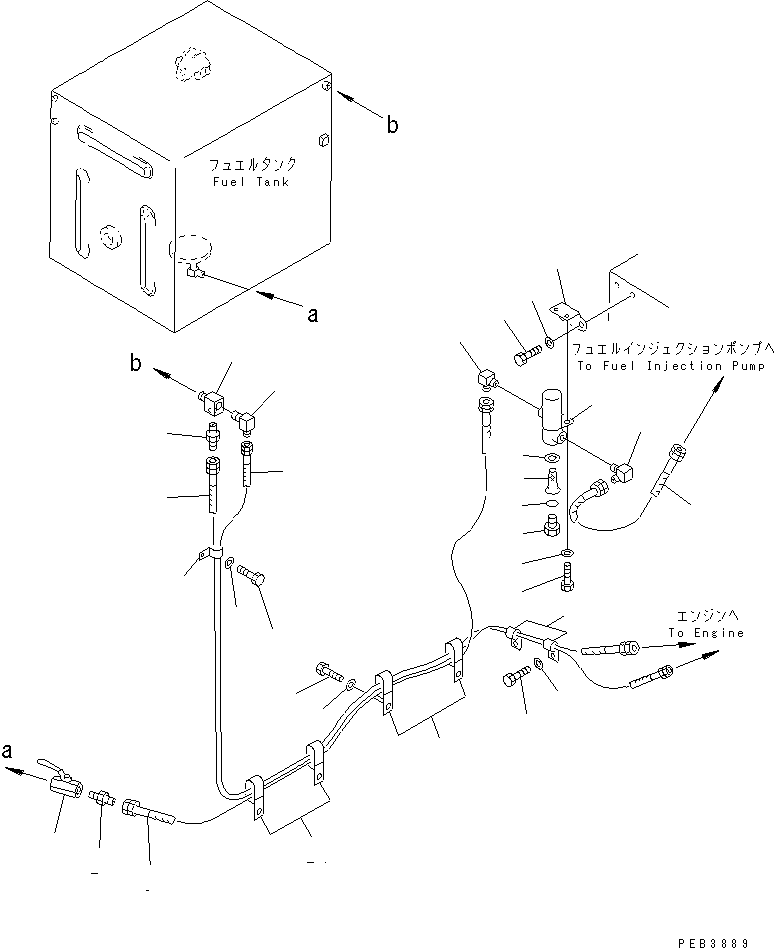 b

フュエルタンク
Fuel Tank

a

b

フュエルインジェクションポンプへ
To Fuel Injection Pump

エンジンへ
To Engine

a

PEB3889