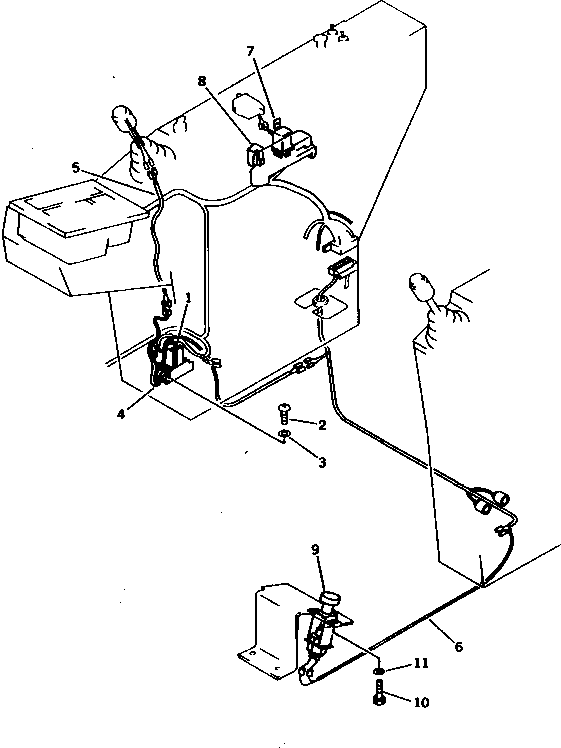 7
8
5
1
4
2
3
9
6
11
10