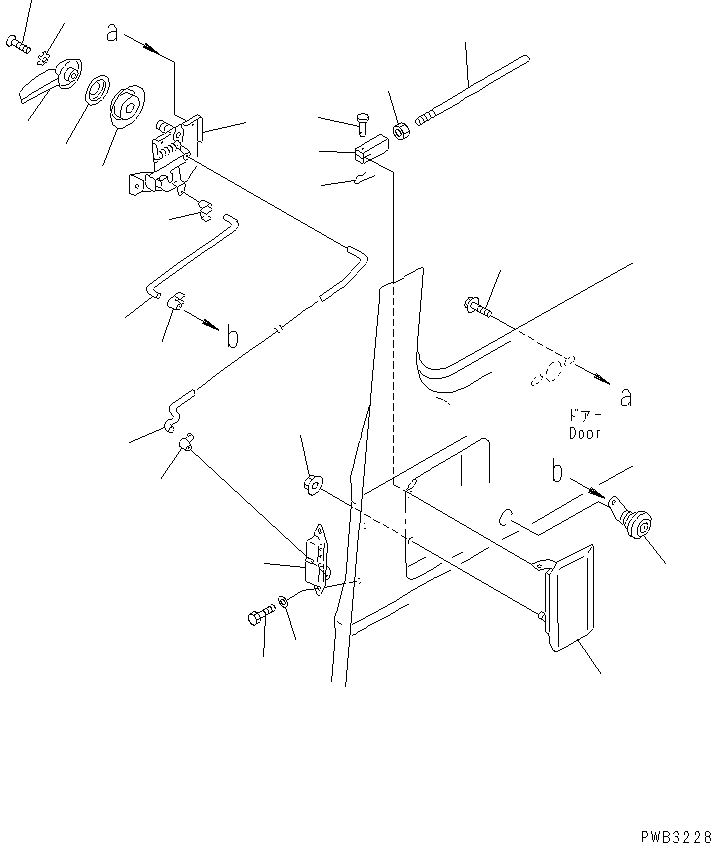 a
b
a
ドアー
Door
b
PWB3228