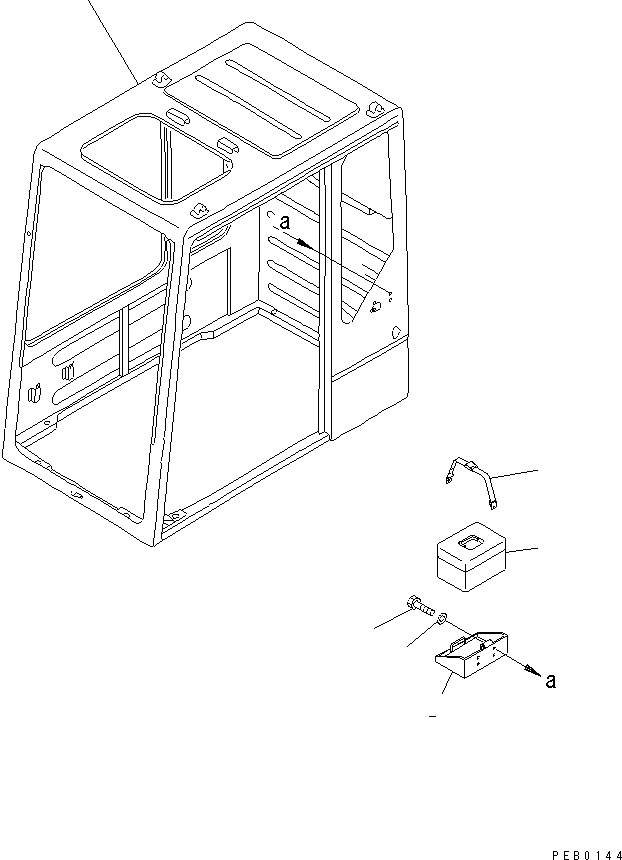 a

a

PEB0144