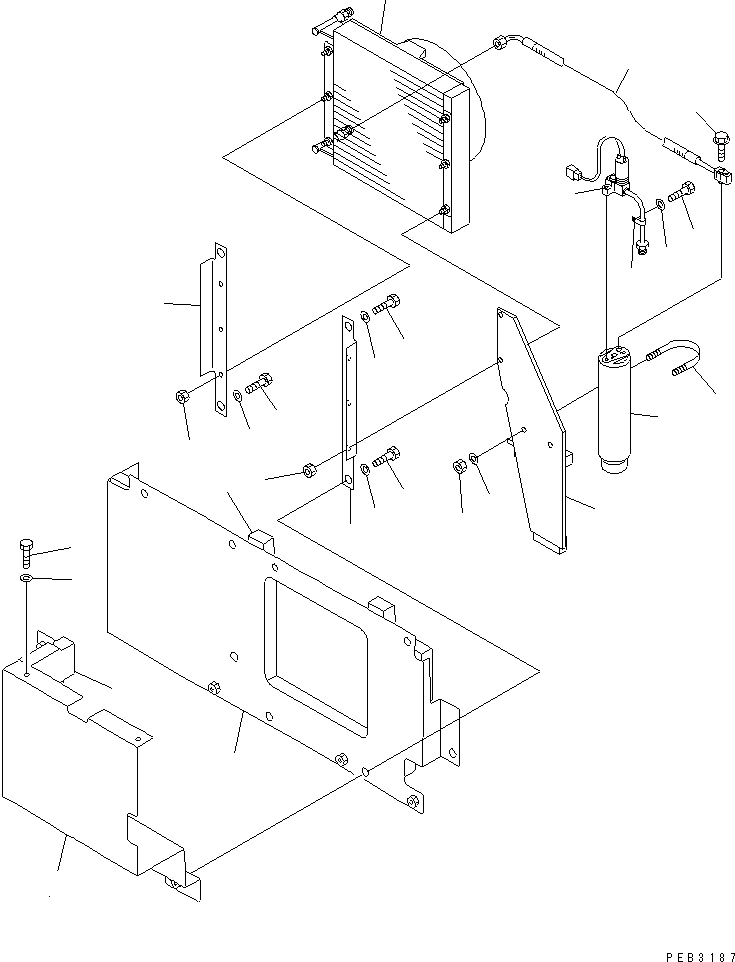 PEB3187