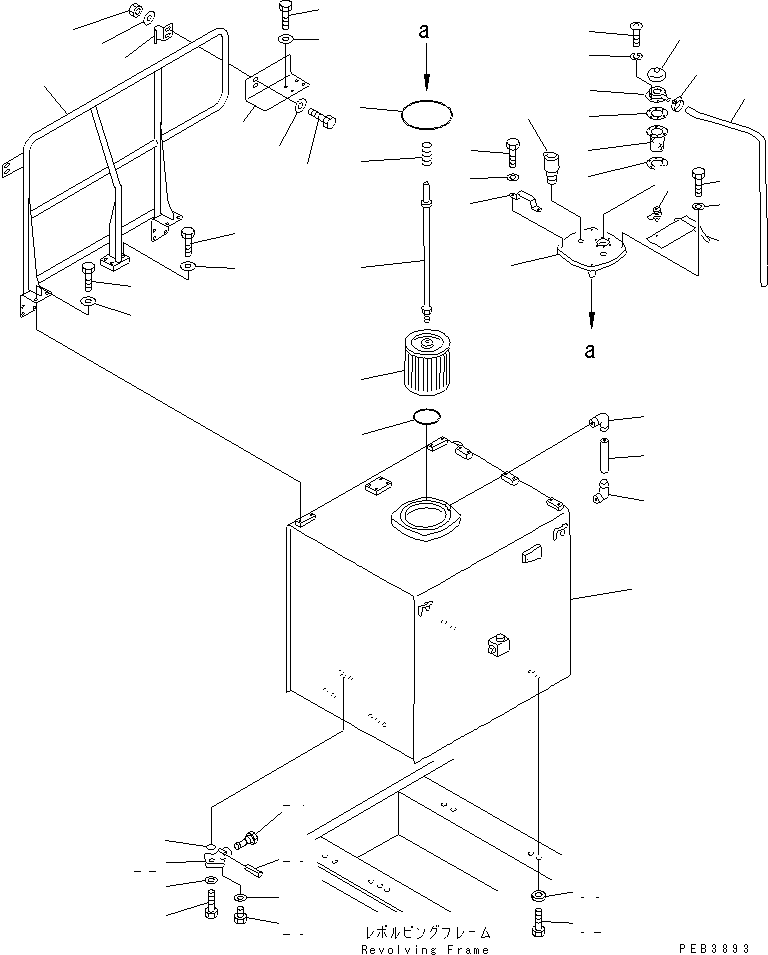 a

a

レボルビングフレーム
Revolving Frame

PEB3893