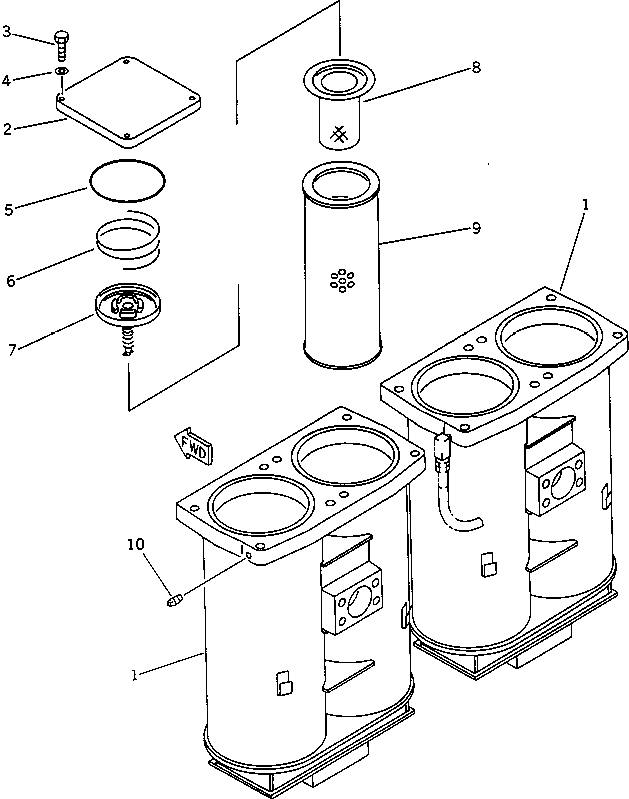 3
4
2
5
6
7
8
9
1
FWD
10
1