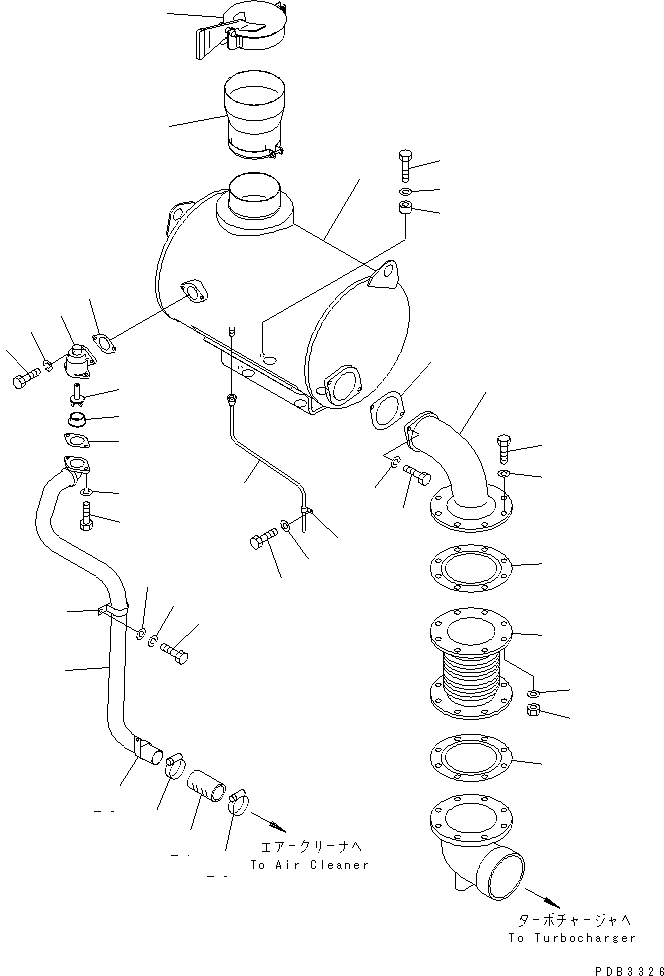 エアークリーナへ
To Air Cleaner

ターボチャージャへ
To Turbocharger

PDB3326