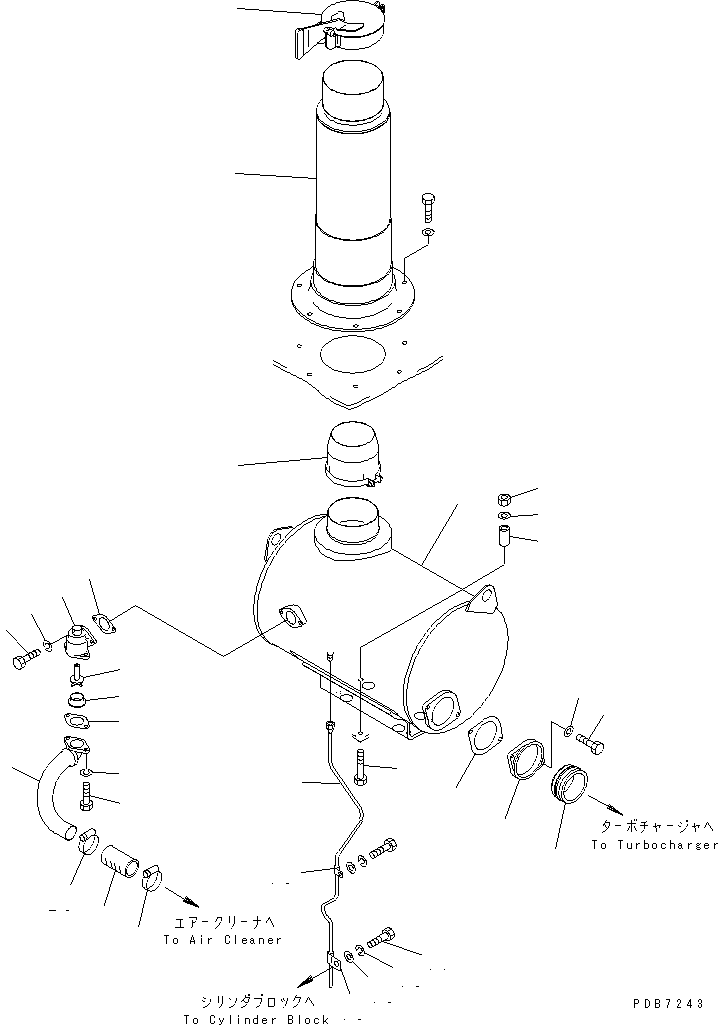 ターボチャージャへ
To Turbocharger

エアークリーナへ
To Air Cleaner

シリンダブロックへ
To Cylinder Block

PDB7243