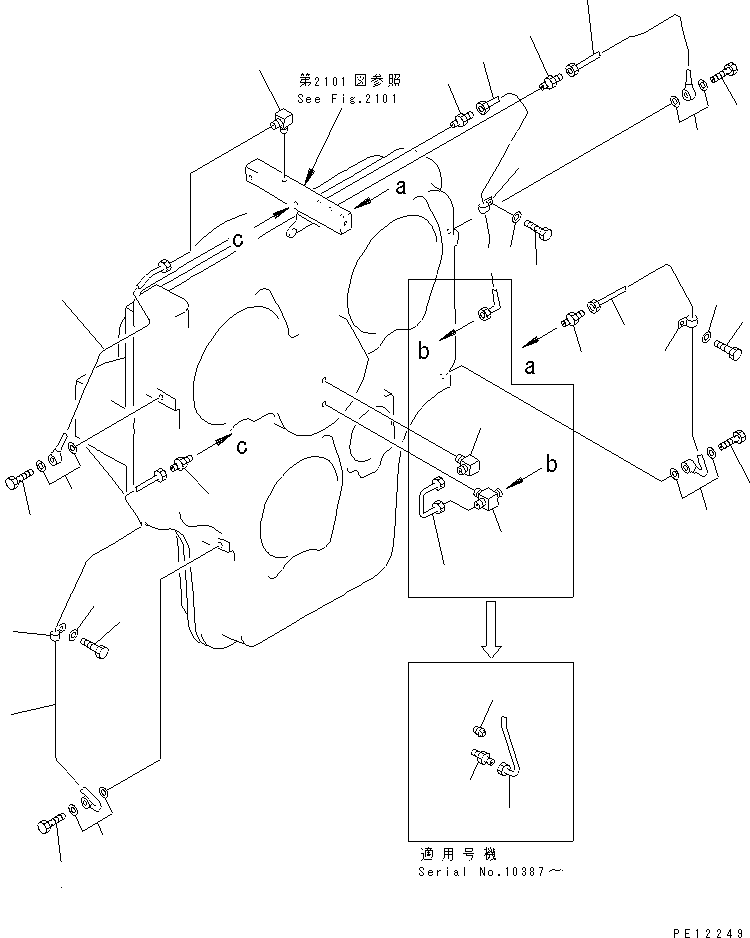 第2101図参照
See Fig.2101

a

c

b

a

c

b

適用号機
Serial No.10387～

PE12249