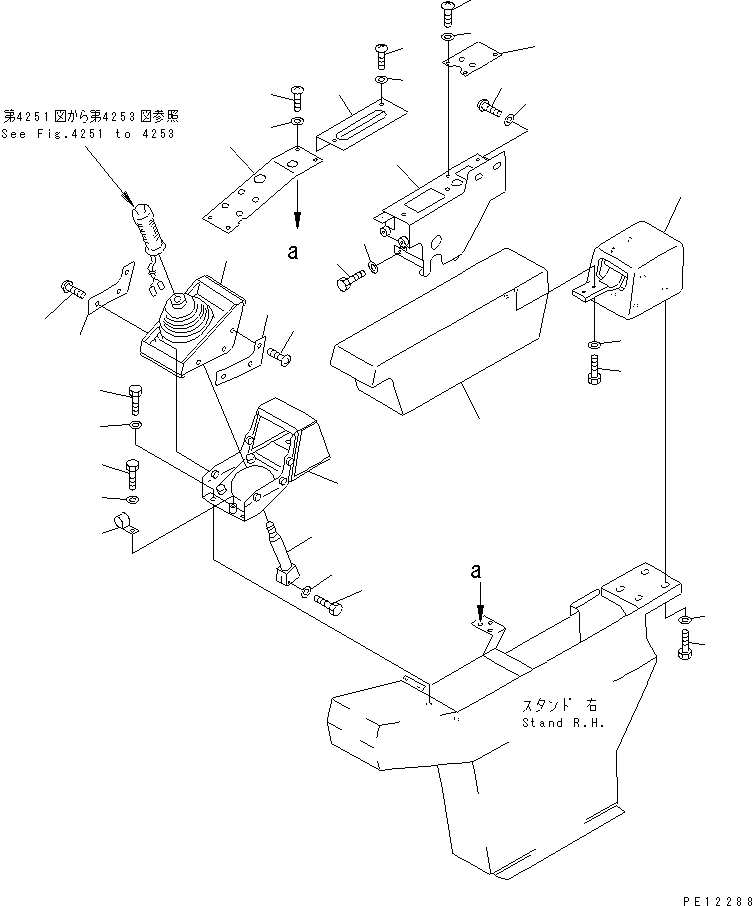 第4251図から第4253図参照
See Fig.4251 to 4253

a

a

スタンド 右
Stand R.H.

PE12288