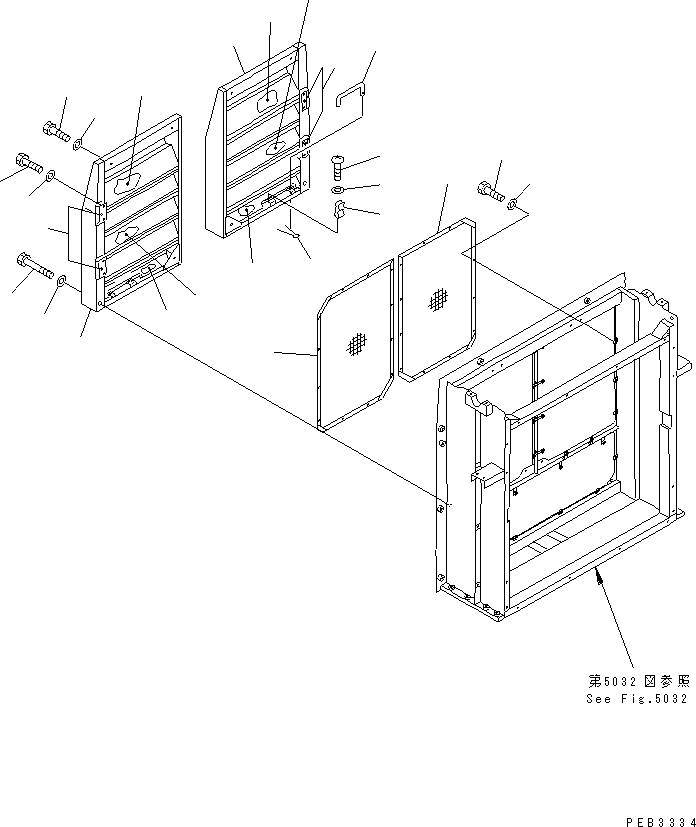 第5032図参照
See Fig.5032

PEB3334