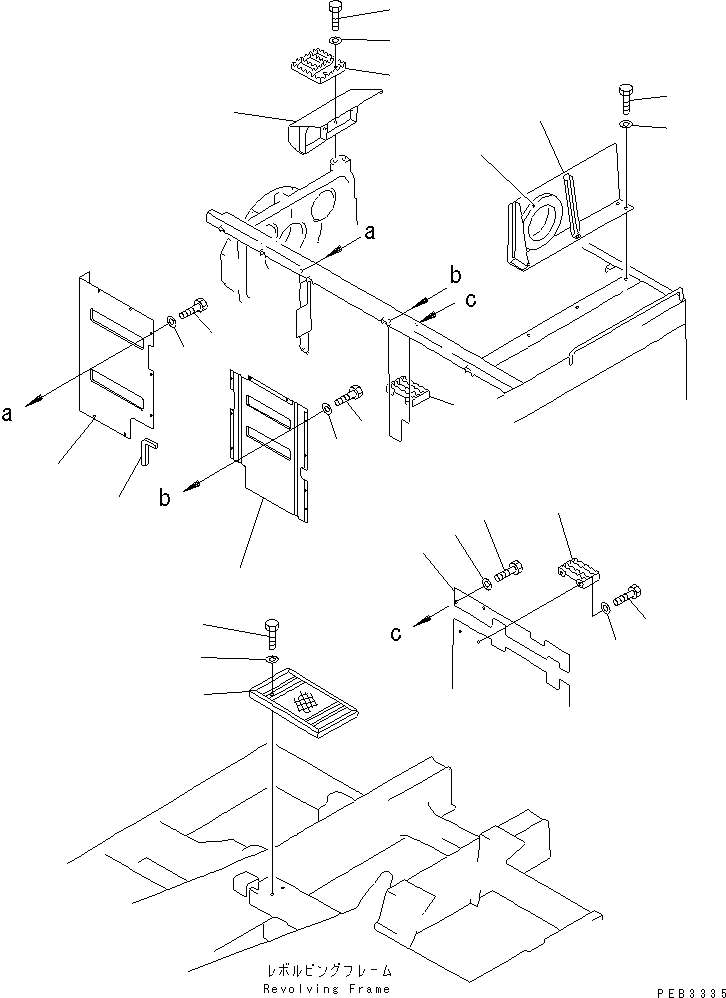 a
b
c
a
b
c
レボルビングフレーム
Revolving Frame
PEB3335