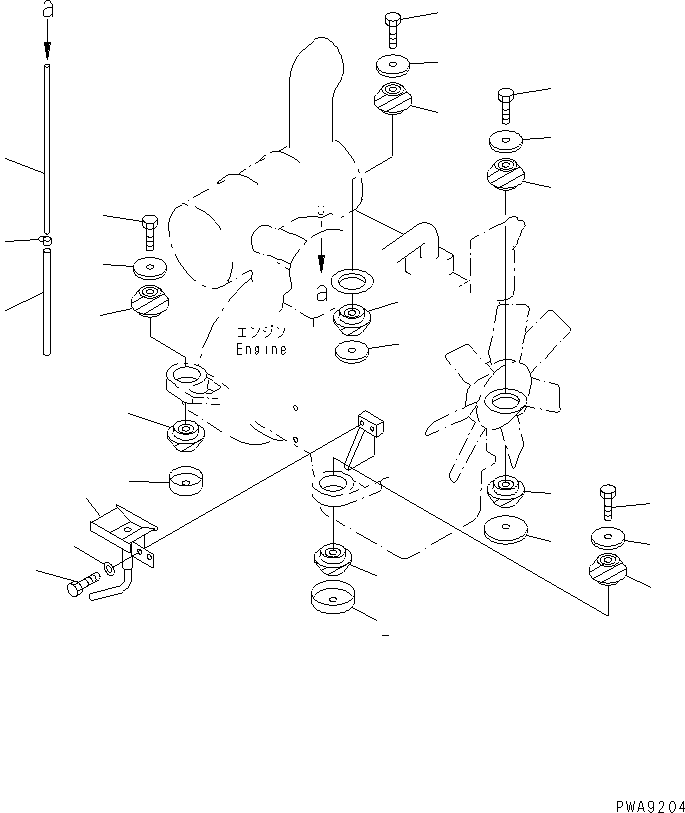 a

a

エンジン
Engine

PWA9204