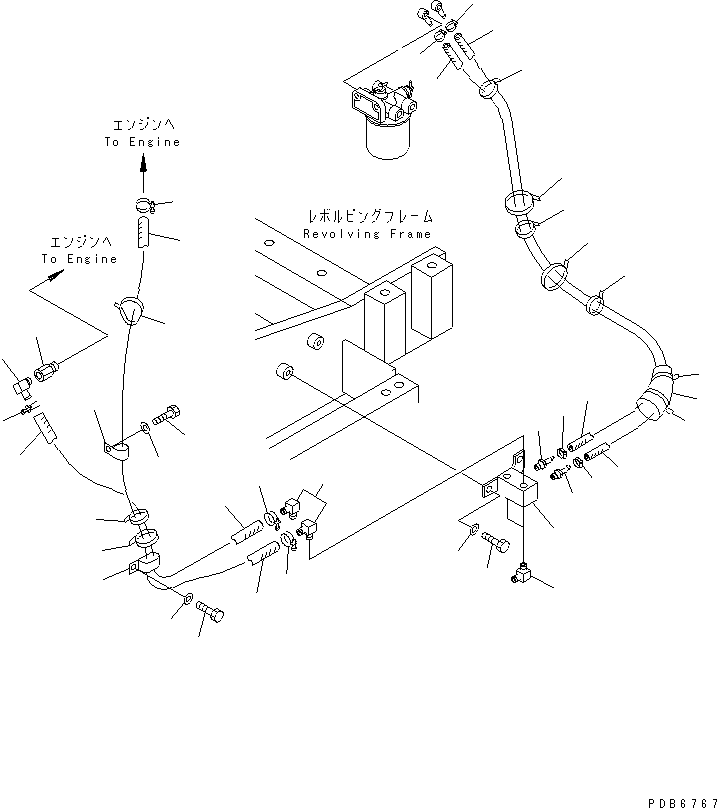 エンジンへ
To Engine

エンジンへ
To Engine

レボルビングフレーム
Revolving Frame

PDB6767