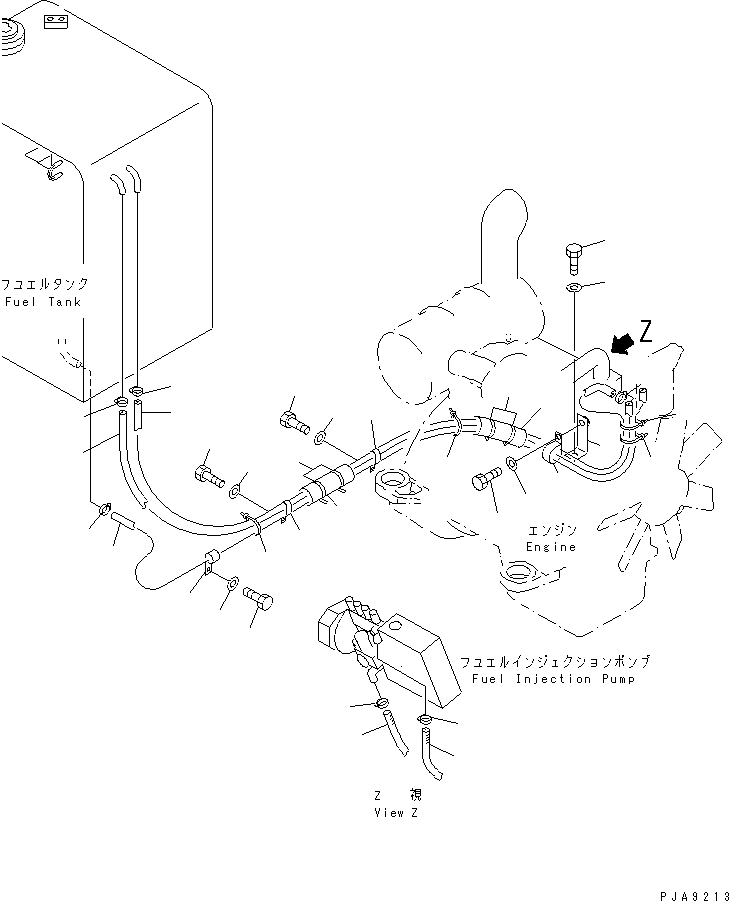 フユエルタンク
Fuel Tank

Z

エンジン
Engine

フユエルインジェクションポンプ
Fuel Injection Pump

Z 視
View Z

PJA9213