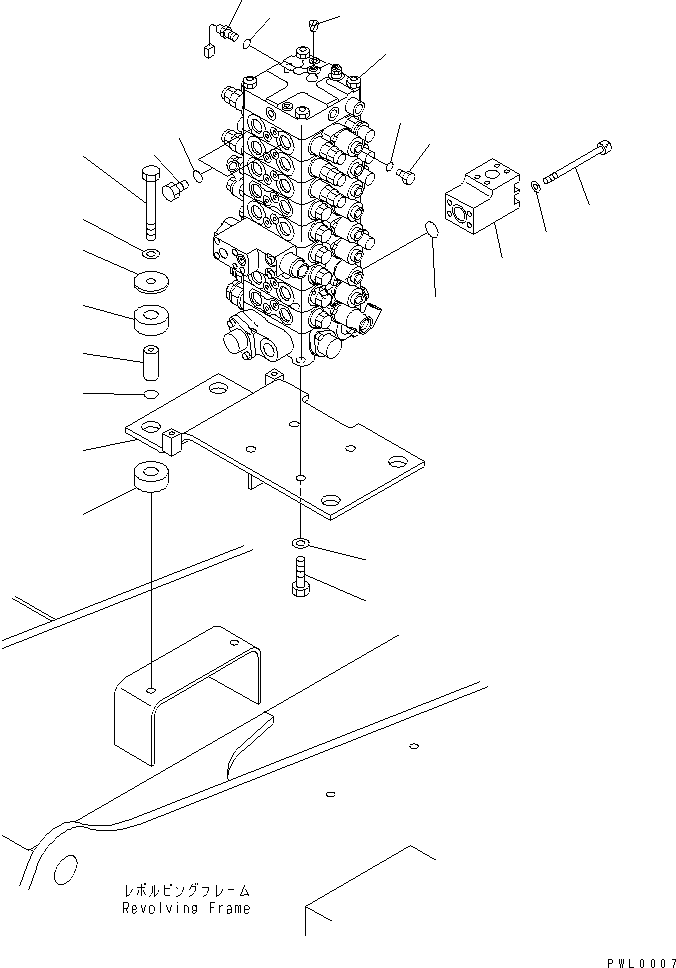 レボルビングフレーム
Revolving Frame

PWL0007