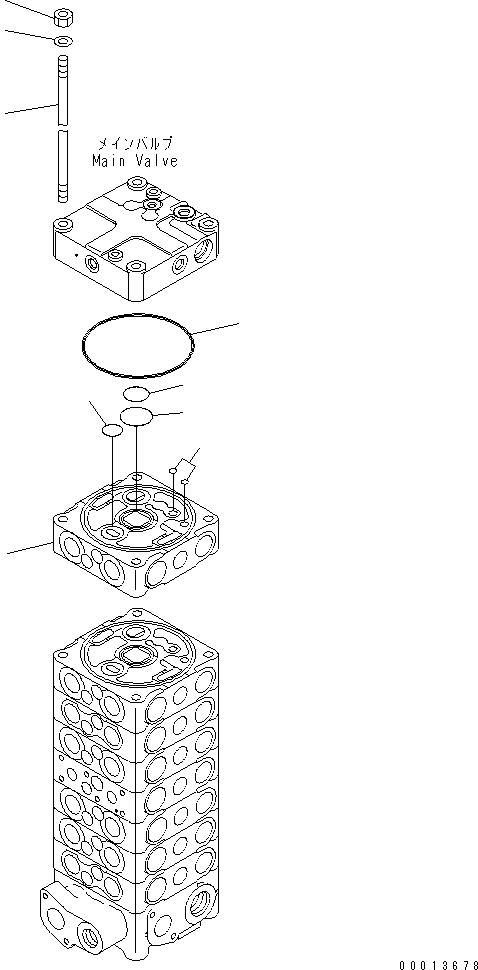 メインバルブ
Main Valve

00013678