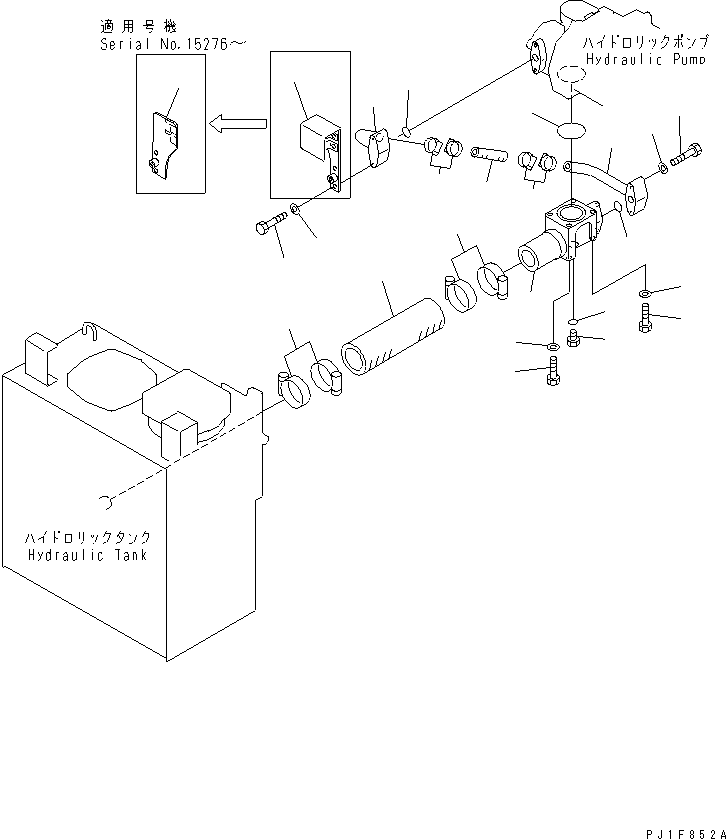 適用号機
Serial No.15276~

ハイドロリックポンプ
Hydraulic Pump

ハイドロリックタンク
Hydraulic Tank

PJ1F852A