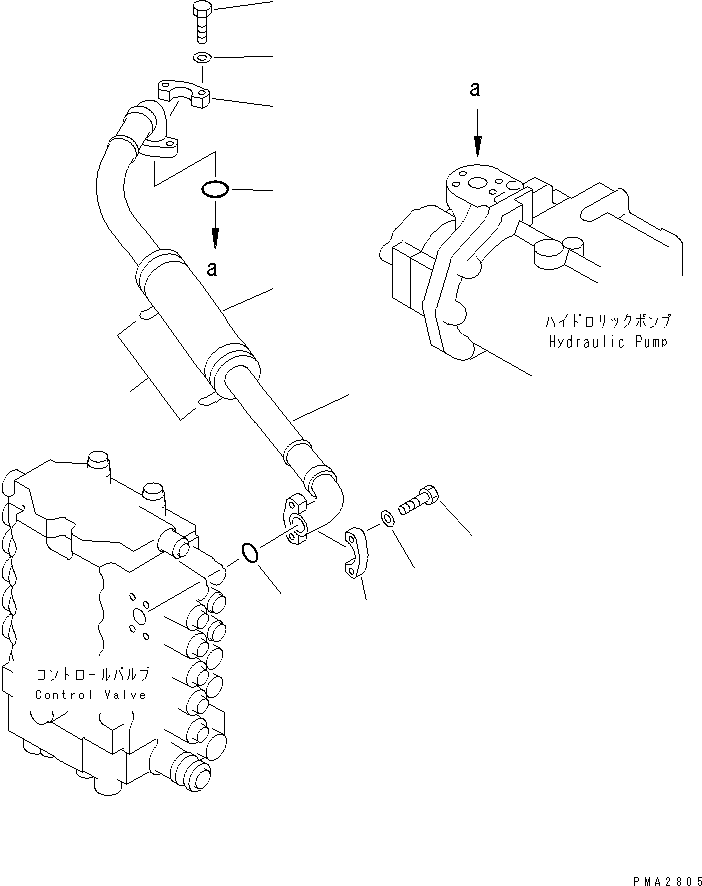 a

a

ハイドロリックポンプ
Hydraulic Pump

コントロールバルブ
Control Valve

PMA2805