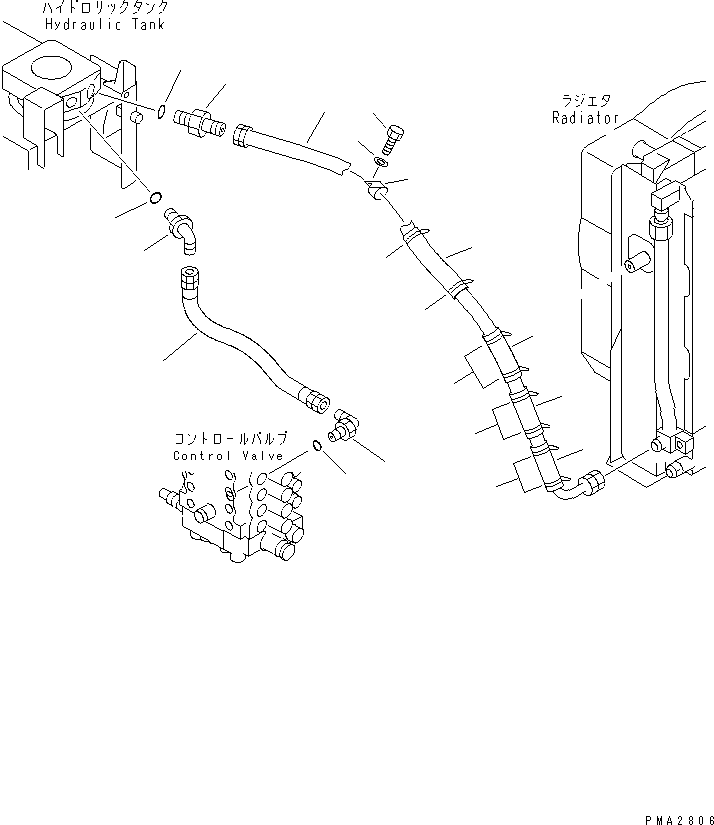 ハイドロリックタンク
Hydraulic Tank

ラジエタ
Radiator

コントロールバルブ
Control Valve

PMA2806