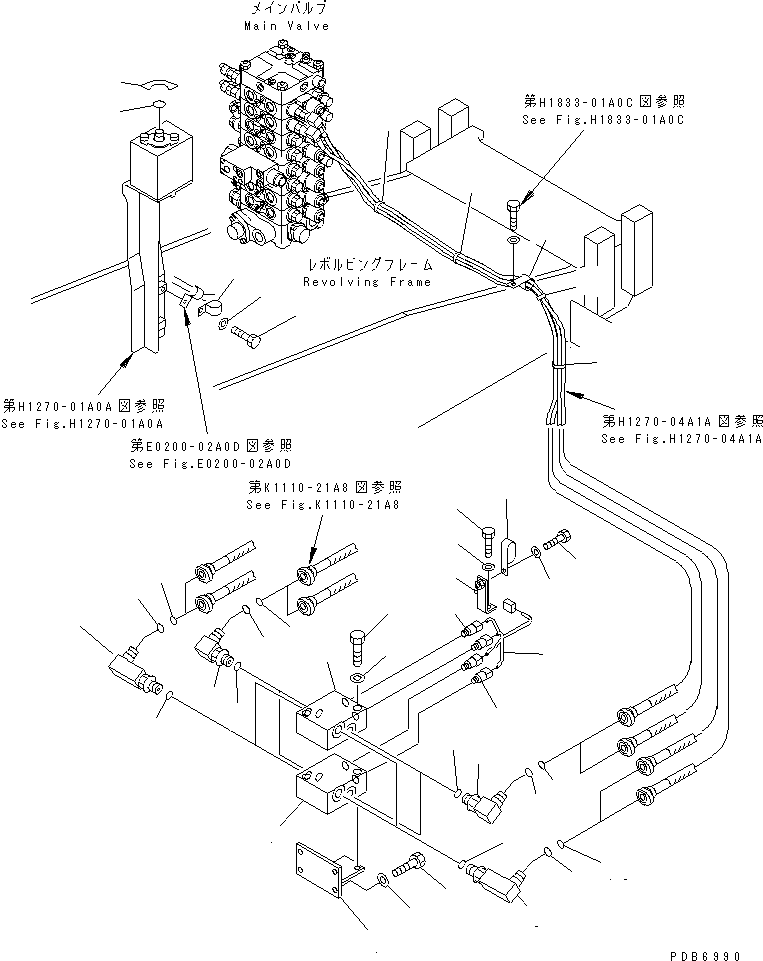 メインバルブ
Main Valve

第H1833-01A0C図参照
See Fig.H1833-01A0C

レボルビングフレーム
Revolving Frame

第H1270-01A0A図参照
See Fig.H1270-01A0A

第E0200-02A0D図参照
See Fig.E0200-02A0D

第H1270-04A1A図参照
See Fig.H1270-04A1A

第K1110-21A8図参照
See Fig.K1110-21A8

PDB6990