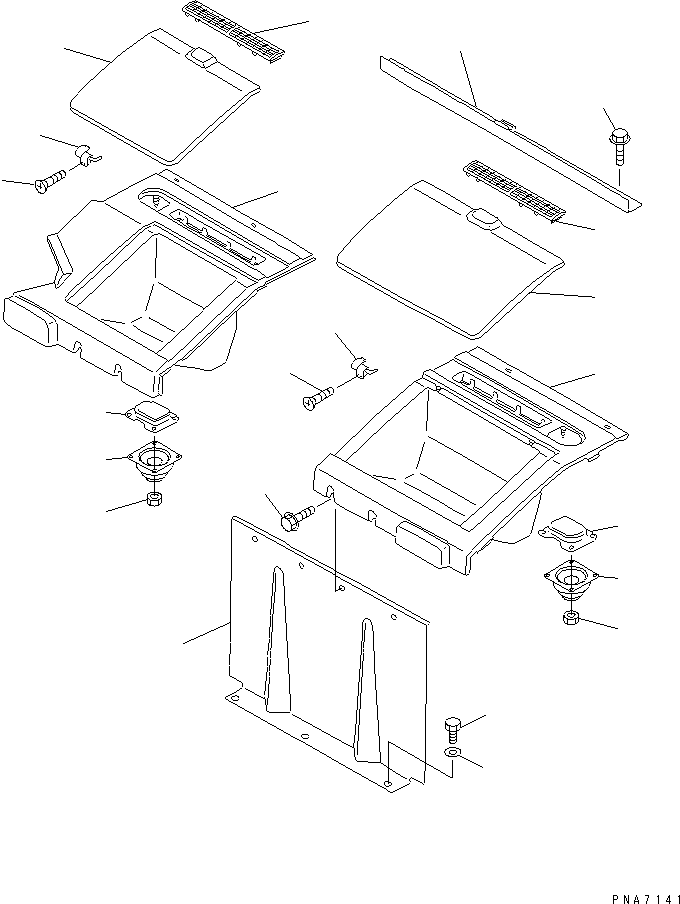 PNA7141