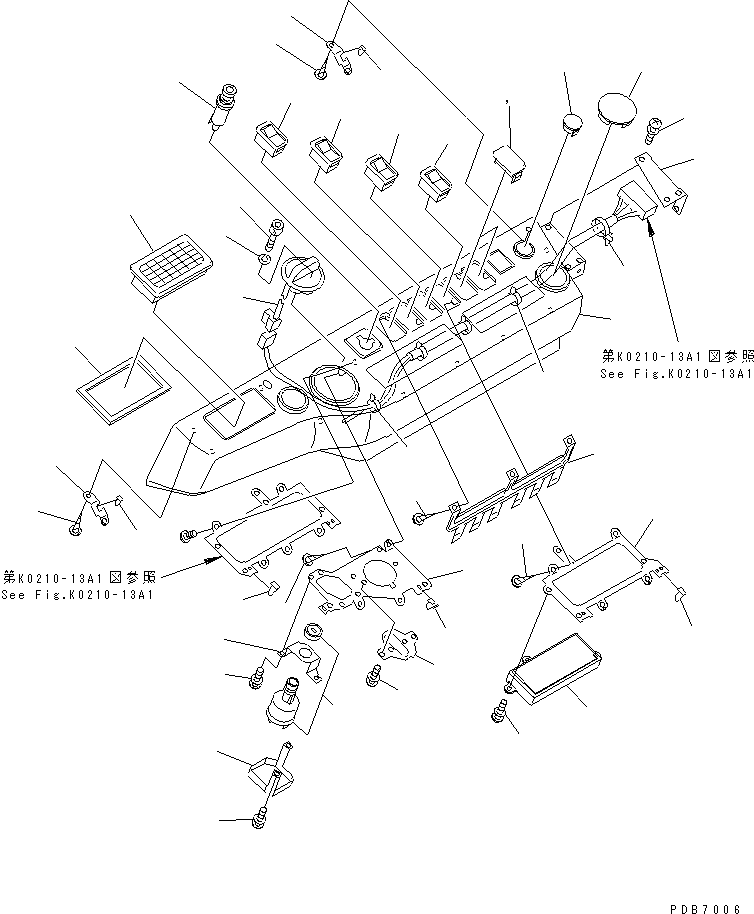 第K0210-13A1図参照
See Fig.K0210-13A1

第K0210-13A1図参照
See Fig.K0210-13A1

PDB7006