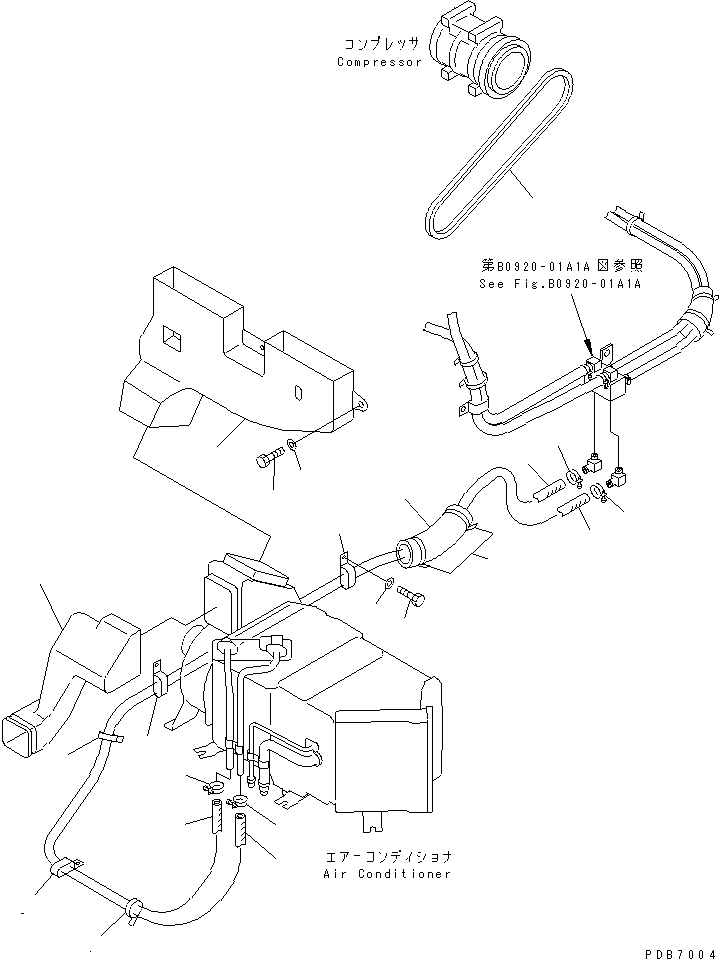 コンプレッサ
Compressor

第B0920-01A1A図参照
See Fig.B0920-01A1A

エアーコンディショナ
Air Conditioner

PDB7004