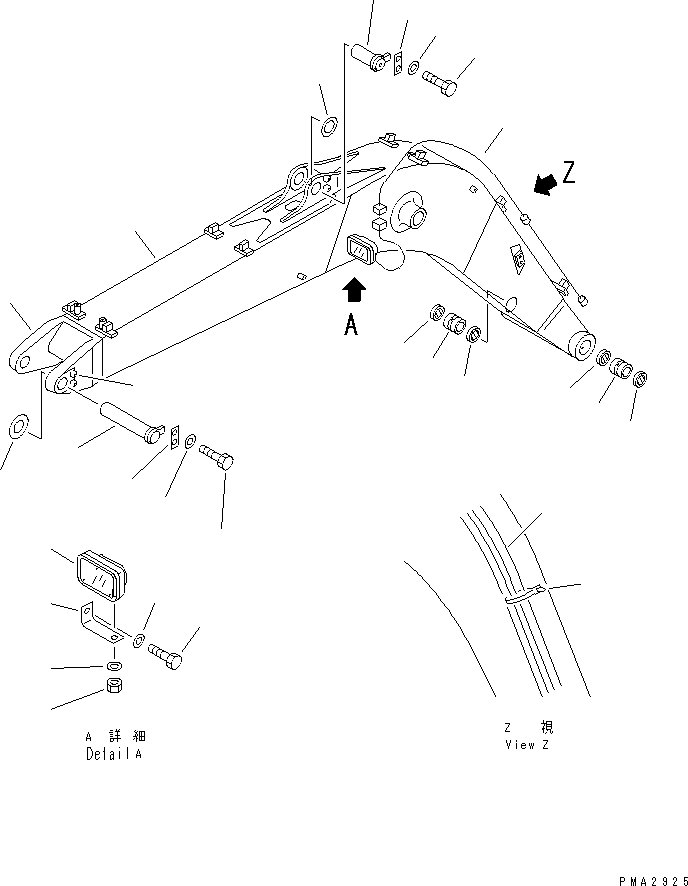 Z

A

A 詳 細
Detail A

Z 視
View Z

PMA2925