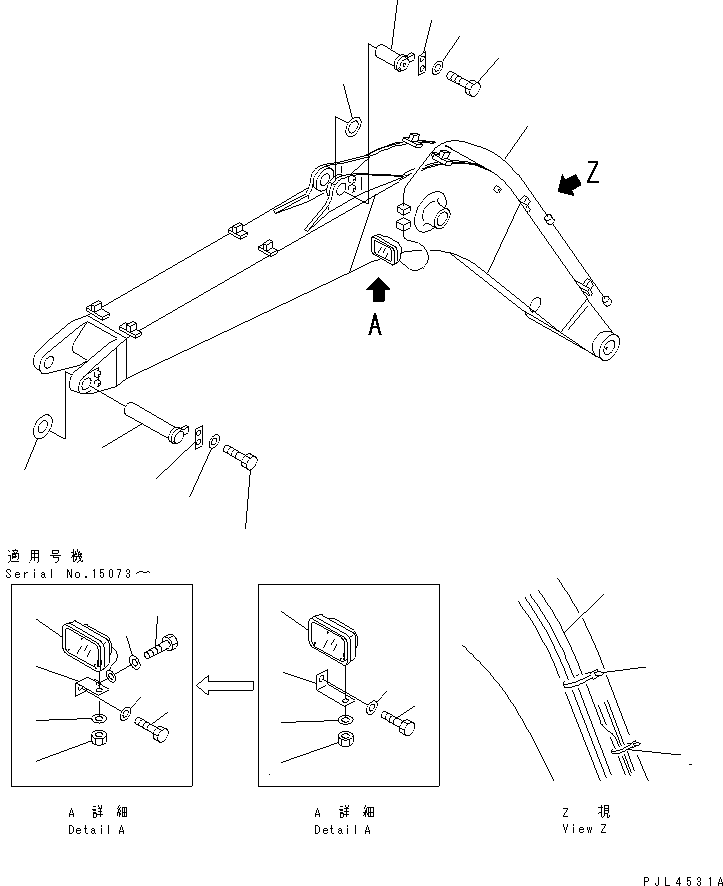 Z

A

適用号機
Serial No.15073～

A 詳細
Detail A

A 詳細
Detail A

Z 視
View Z

PJL4531A