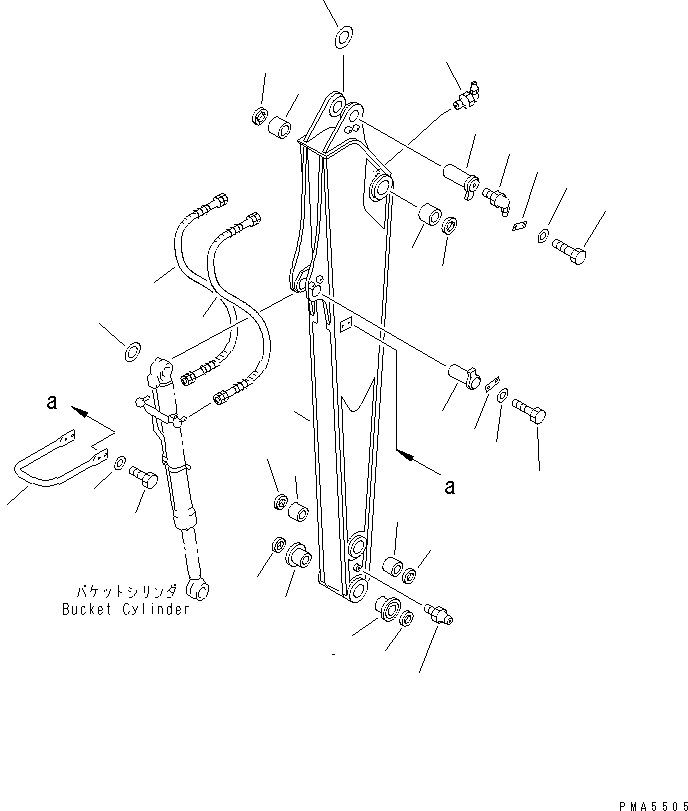 a

a

バケットシリンダ
Bucket Cylinder

PMA5505