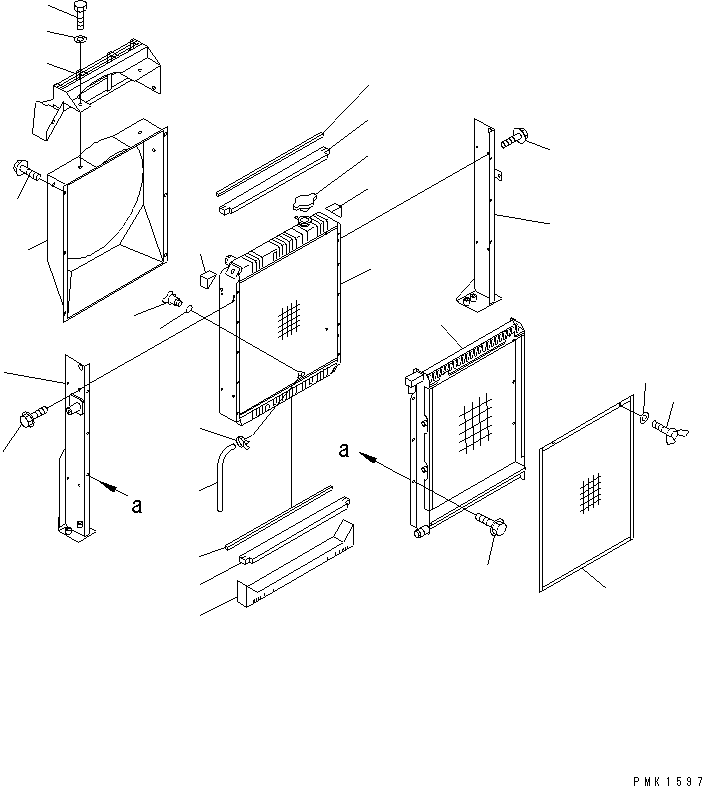 a

a

PMK1597