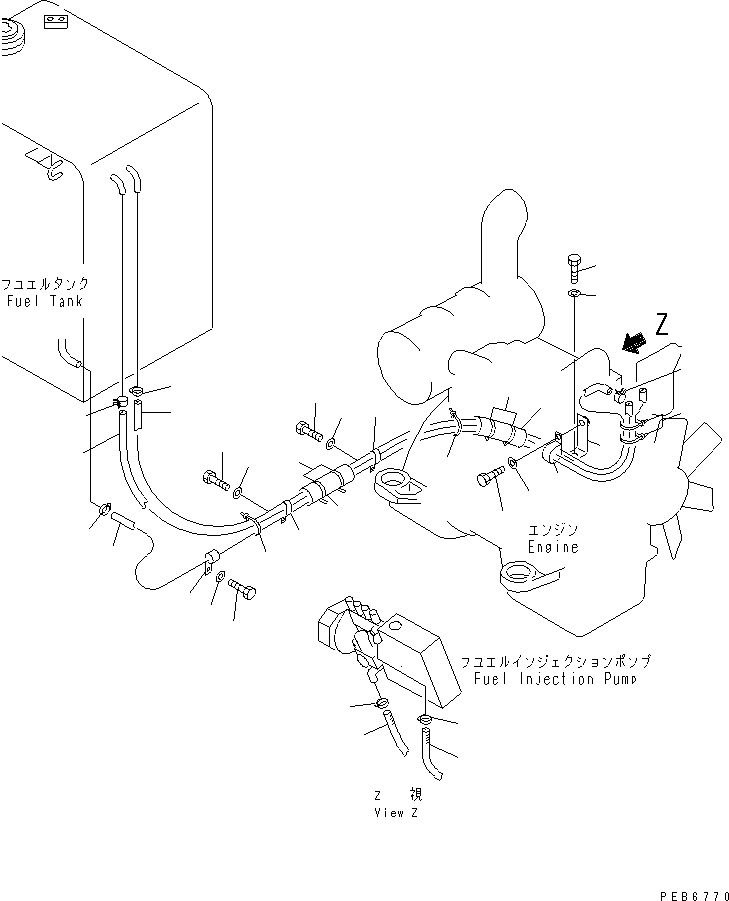 フユエルタンク
Fuel Tank

Z

エンジン
Engine

フユエルインジェクションポンプ
Fuel Injection Pump

Z 視
View Z

PEB6770