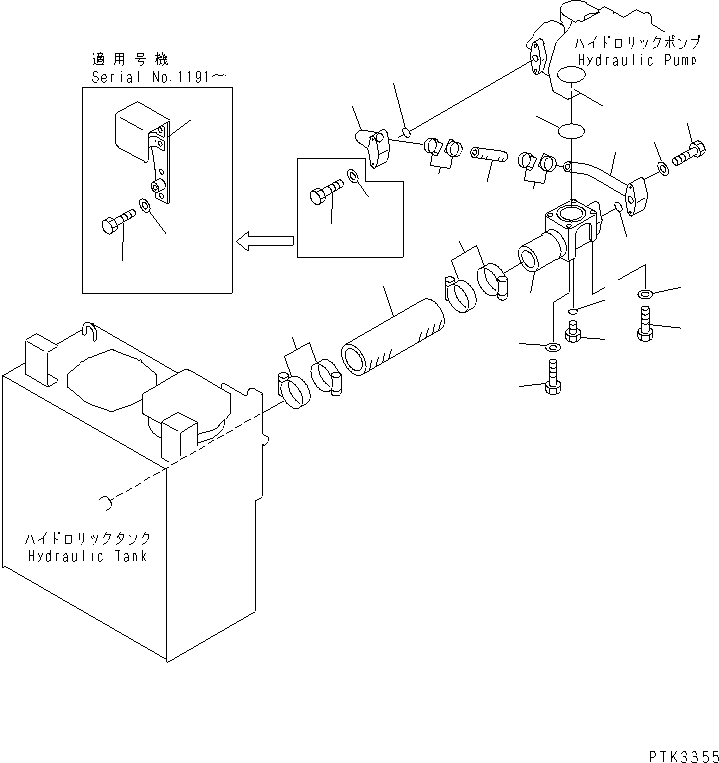 適用号機
Serial No.1191～

ハイドロリックポンプ
Hydraulic Pump

ハイドロリックタンク
Hydraulic Tank

PTK3355