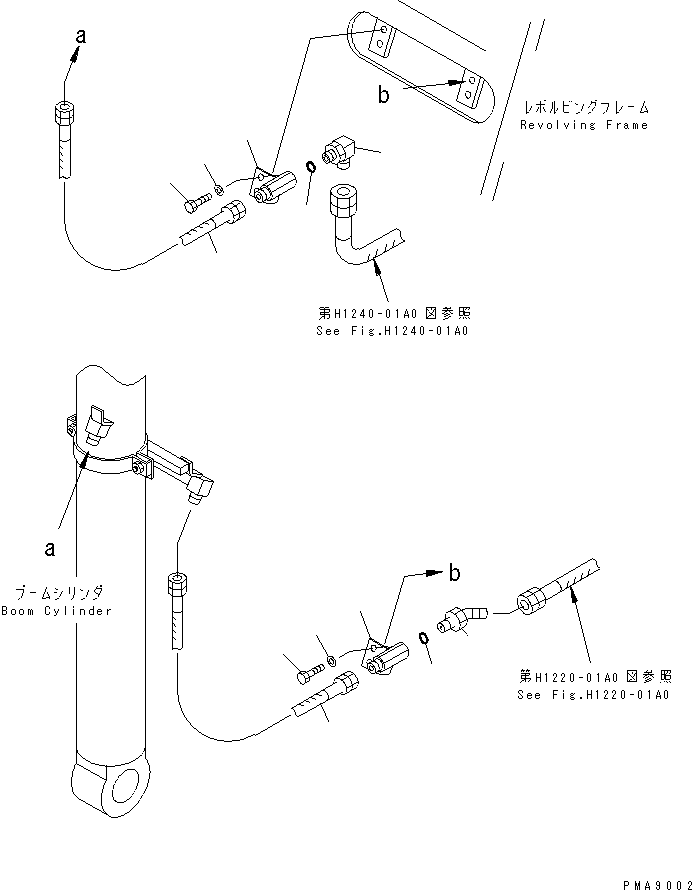 a

b

レボルビングフレーム
Revolving Frame

第H1240-01A0 図参照
See Fig.H1240-01A0

a

ブームシリンダ
Boom Cylinder

b

第H1220-01A0 図参照
See Fig.H1220-01A0

PMA9002