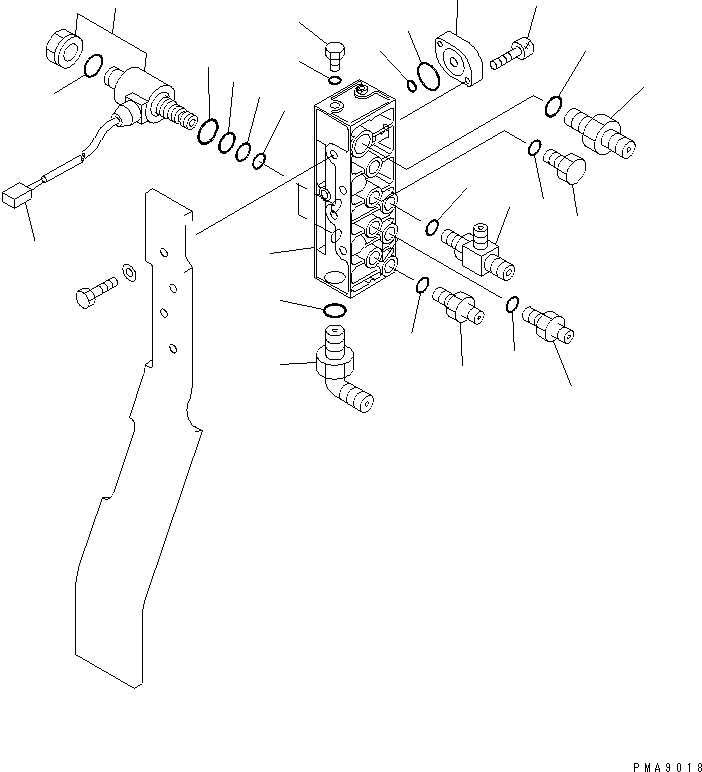 PMA9018